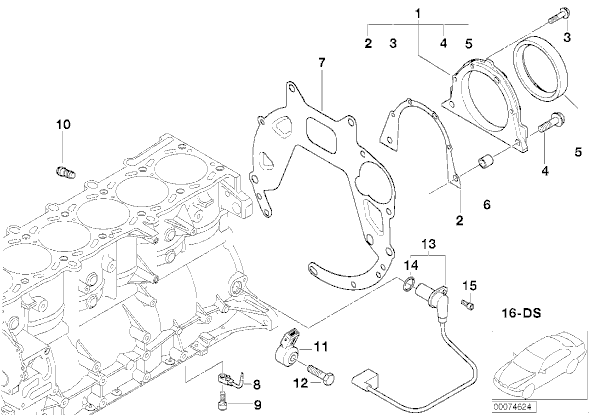 1
2 3 4 5
3
7
10
5
4
6
2
13
14
15
16-DS
11
12
8
9
00074524