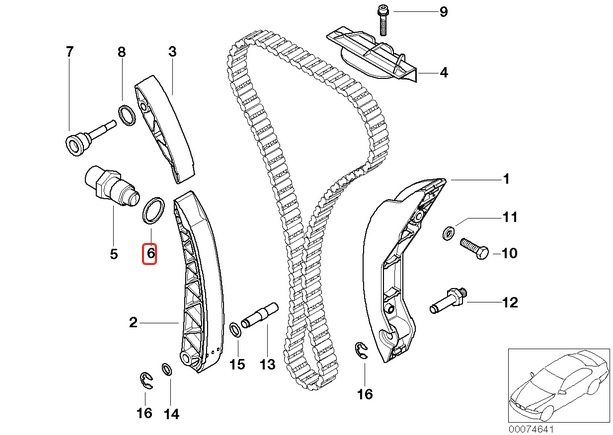 9
7
8
3
4
1
11
10
5
6
12
2
15
13
16
16
14
00074641