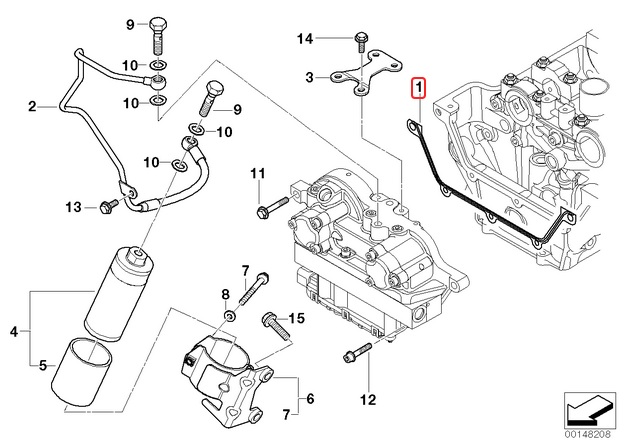 9
10
10
2
9
10
10
13
14
3
1
11
7
8
15
4
5
6
7
12
00148208