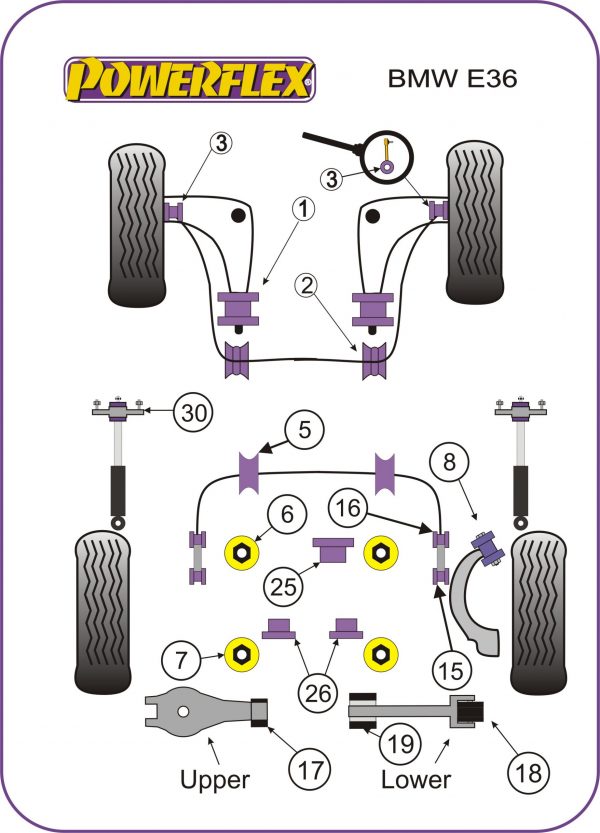 POWERFLEX

BMW E36

3
3
1
2
30
5
8
6
16
25
7
26
15
17
19
18
Upper
Lower