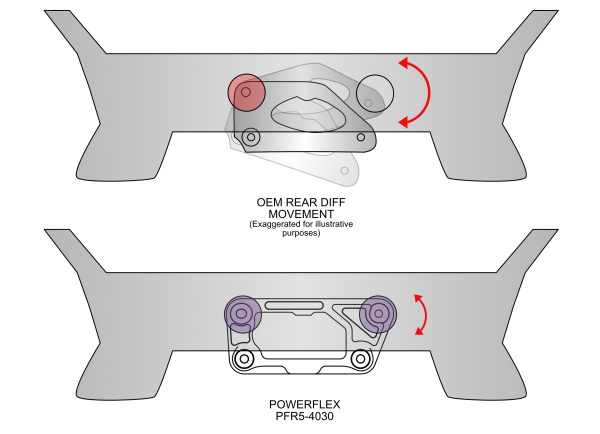 OEM REAR DIFF MOVEMENT
(Exaggerated for illustrative purposes)

POWERFLEX
PFR5-4030