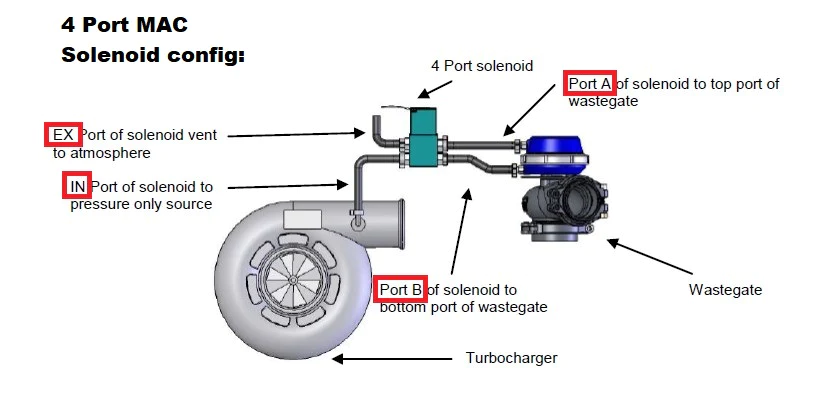 4 Port MAC
Solenoid config:

4 Port solenoid

Port A of solenoid to top port of wastegate

EX Port of solenoid vent to atmosphere

IN Port of solenoid to pressure only source

Port B of solenoid to bottom port of wastegate

Wastegate

Turbocharger