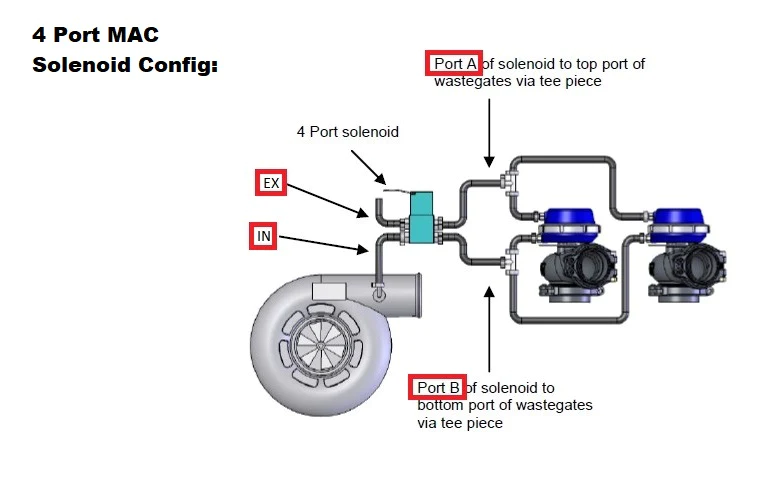 4 Port MAC
Solenoid Config:

Port A of solenoid to top port of wastegates via tee piece

4 Port solenoid

EX

IN

Port B of solenoid to bottom port of wastegates via tee piece