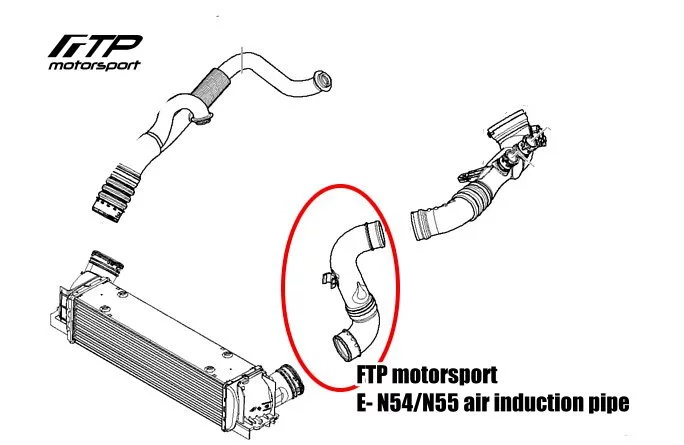 FTP motorsport

FTP motorsport
E- N54/N55 air induction pipe