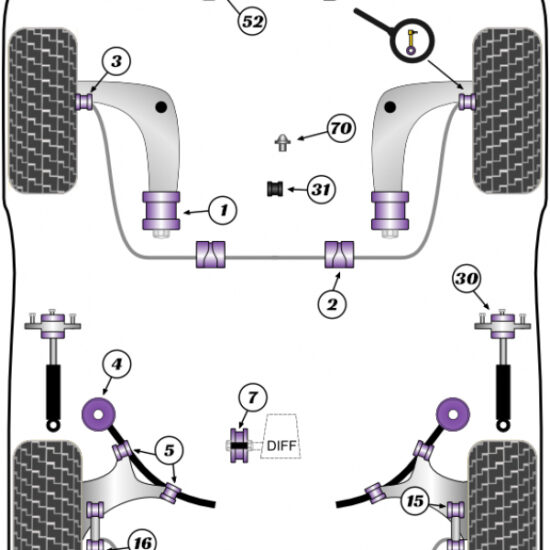 52

3

70

31

1

2

30

4

7

DIFF

5

15

16