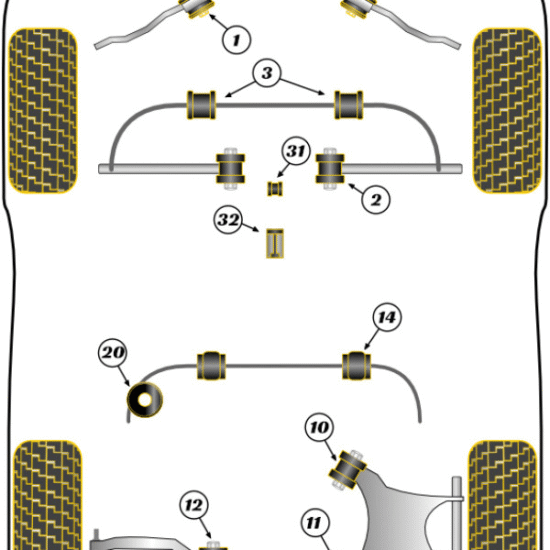 1
3
31
2
32
14
20
10
12
11